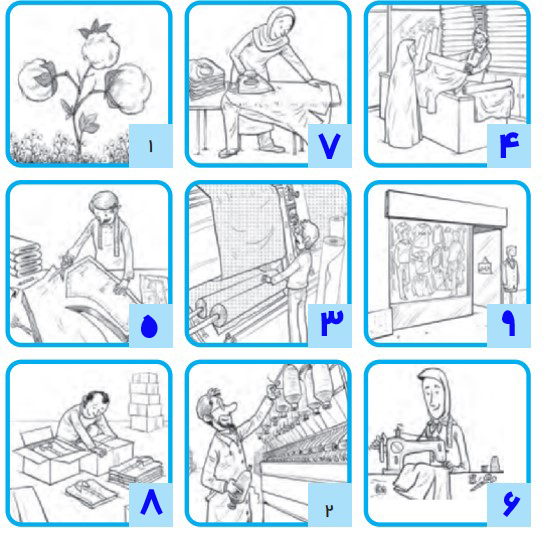 ۱

۷

۴

۵

۳

۹

۸

۲

۶