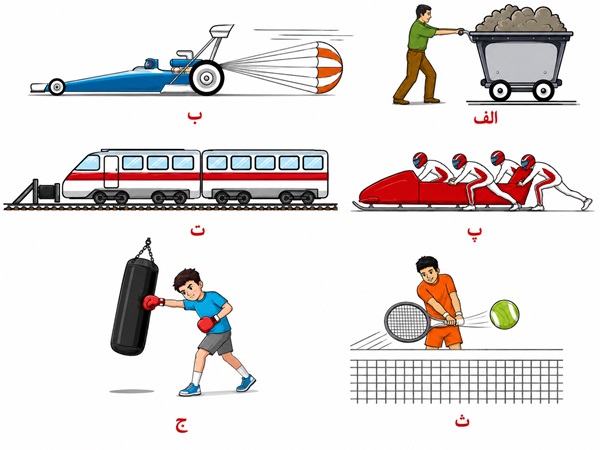 الف
ب
پ
ت
ث
ج